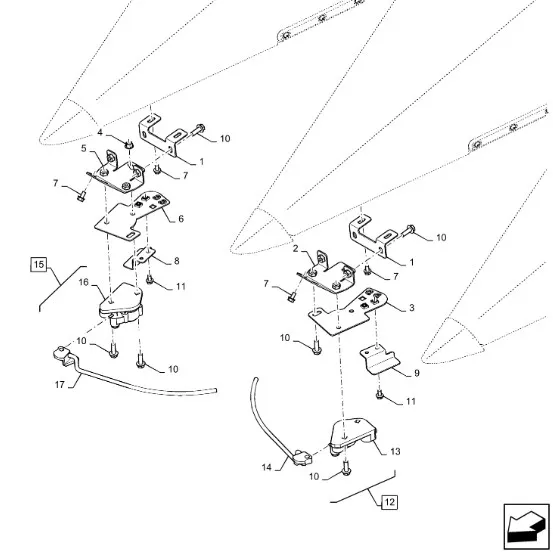 4
10
5
1
7
7
6
15
8
16
11
10
10
17
10
2
1
7
7
3
10
9
11
13
14
10
12