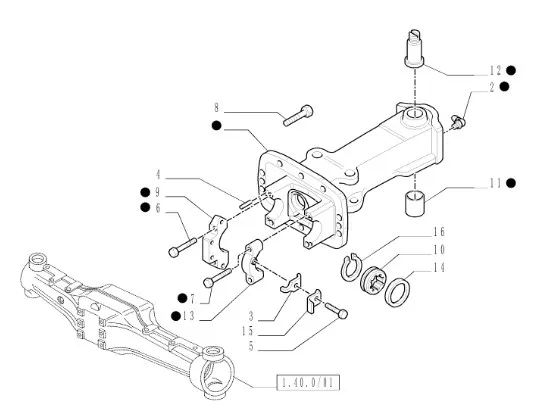 12
2
8
4
9
6
11
16
10
14
7
13
3
15
5
1.40.0/01